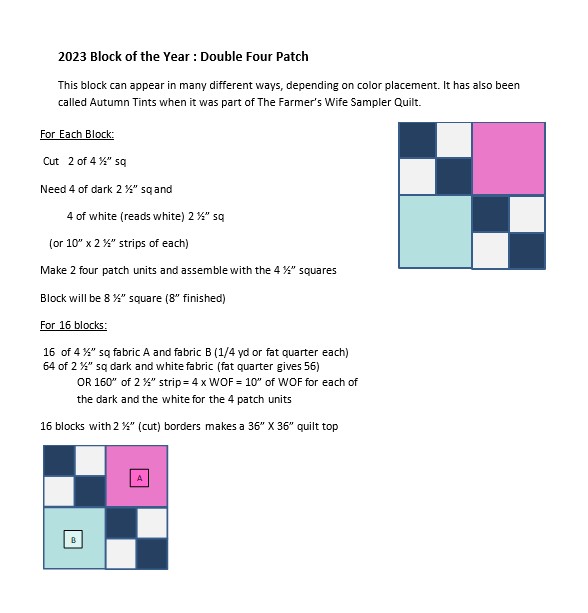 2023 Block of the Year : Double Four Patch

This block can appear in many different ways, depending on color placement. It has also been called Autumn Tints when it was part of The Farmer's Wife Sampler Quilt.

For Each Block:

Cut 2 of 4 ½" sq

Need 4 of dark 2 ½" sq and

4 of white (reads white) 2 ½" sq

(or 10" x 2 ½" strips of each)

Make 2 four patch units and assemble with the 4 ½" squares

Block will be 8 ½" square (8" finished)

For 16 blocks:

16 of 4 ½" sq fabric A and fabric B (1/4 yd or fat quarter each)
64 of 2 ½" sq dark and white fabric (fat quarter gives 56)
OR 160" of 2 ½" strip = 4 x WOF = 10" of WOF for each of the dark and the white for the 4 patch units

16 blocks with 2 ½" (cut) borders makes a 36" X 36" quilt top

A

B